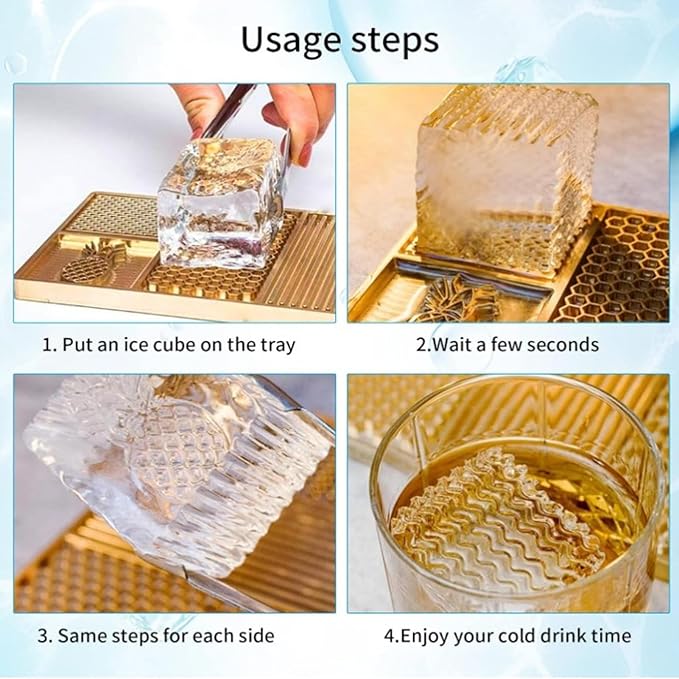 Usage steps

1. Put an ice cube on the tray

2.Wait a few seconds

3. Same steps for each side

4.Enjoy your cold drink time