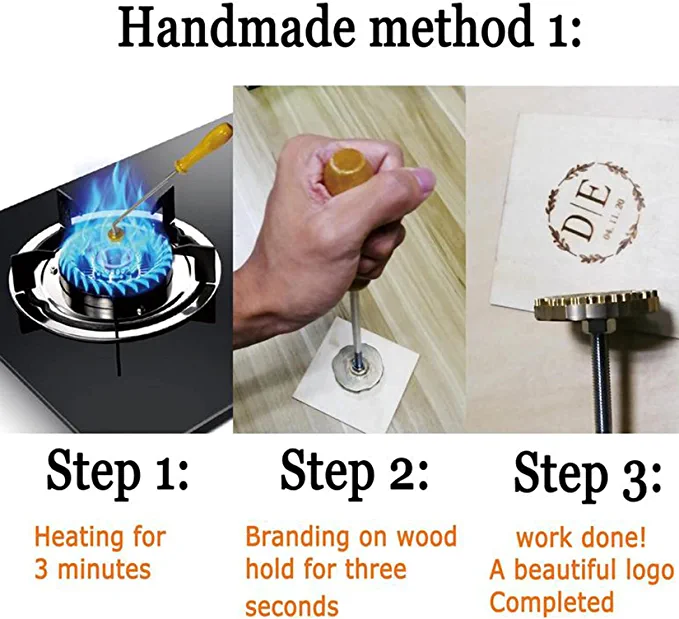 Handmade method 1:

D|E
04.11.20

Step 1:

Heating for 3 minutes

Step 2:

Branding on wood hold for three seconds

Step 3:

work done! A beautiful logo Completed