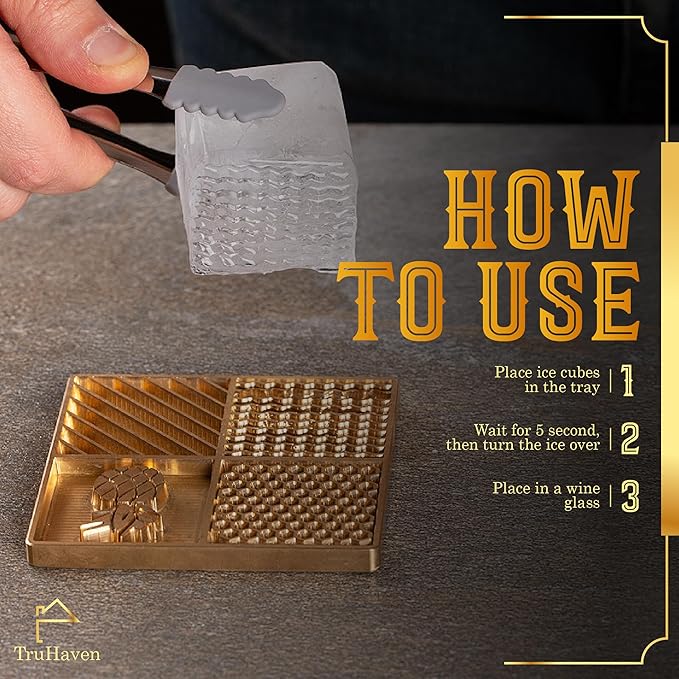 HOW TO USE

Place ice cubes in the tray | 1

Wait for 5 second, then turn the ice over | 2

Place in a wine glass | 3

TruHaven